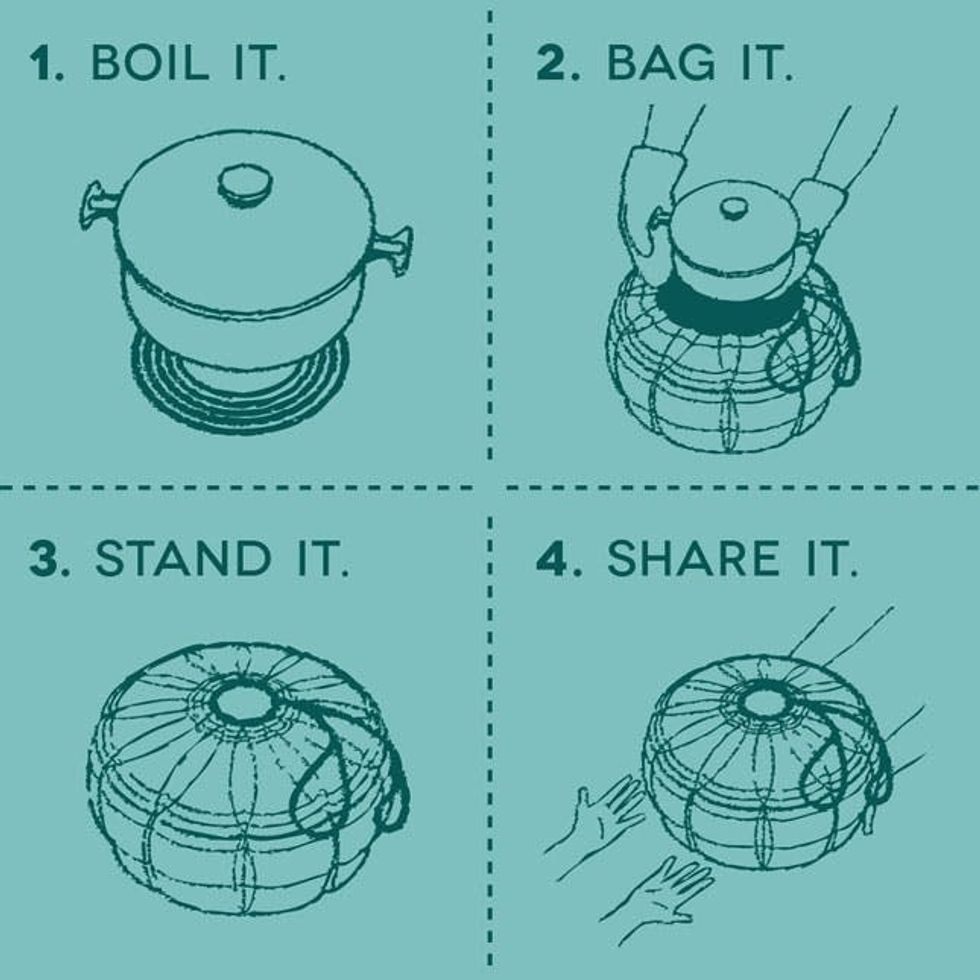 1. BOIL IT.

2. BAG IT.

3. STAND IT.

4. SHARE IT.