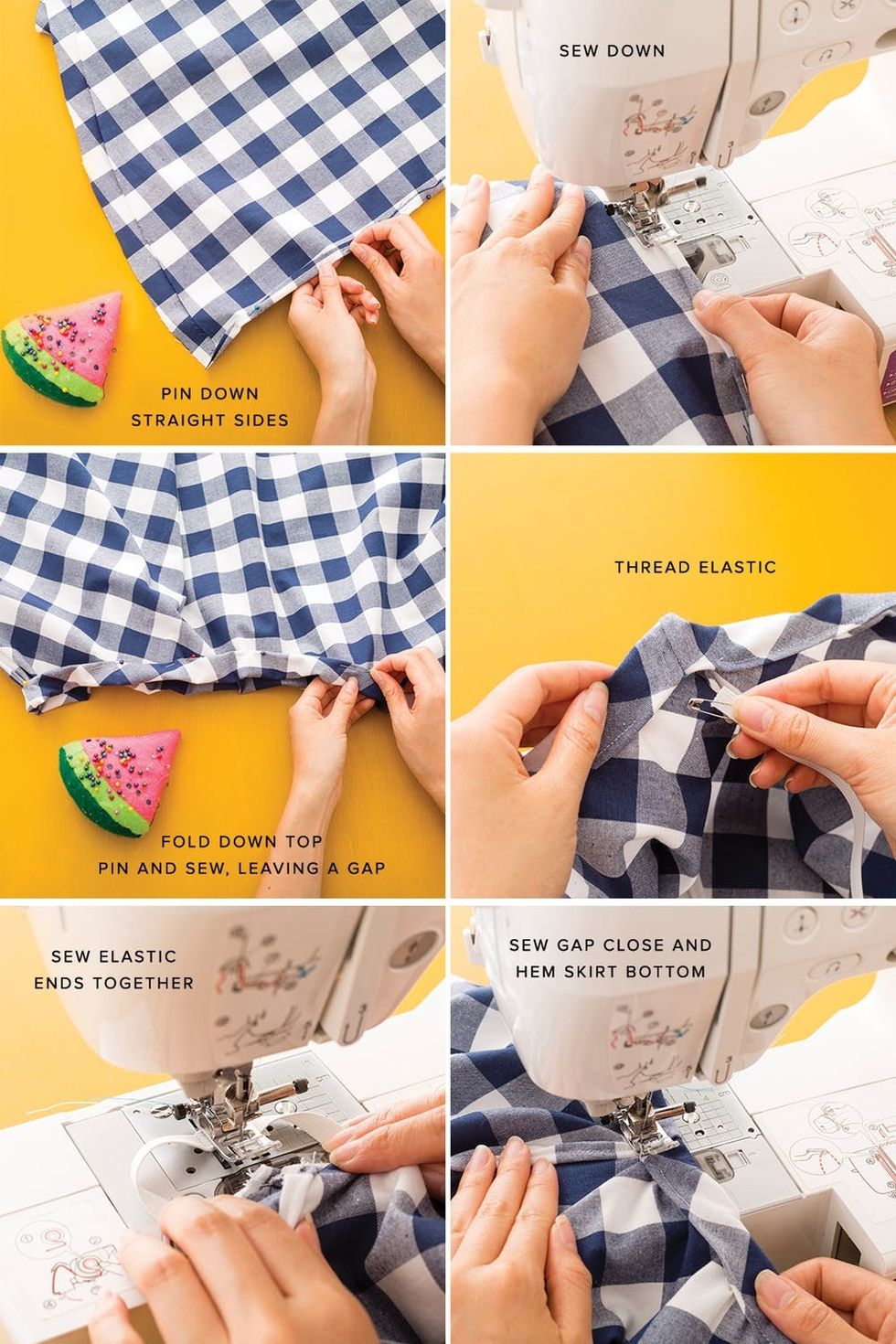 PIN DOWN
STRAIGHT SIDES

SEW DOWN

FOLD DOWN TOP
PIN AND SEW, LEAVING A GAP

THREAD ELASTIC

SEW ELASTIC
ENDS TOGETHER

SEW GAP CLOSE AND
HEM SKIRT BOTTOM