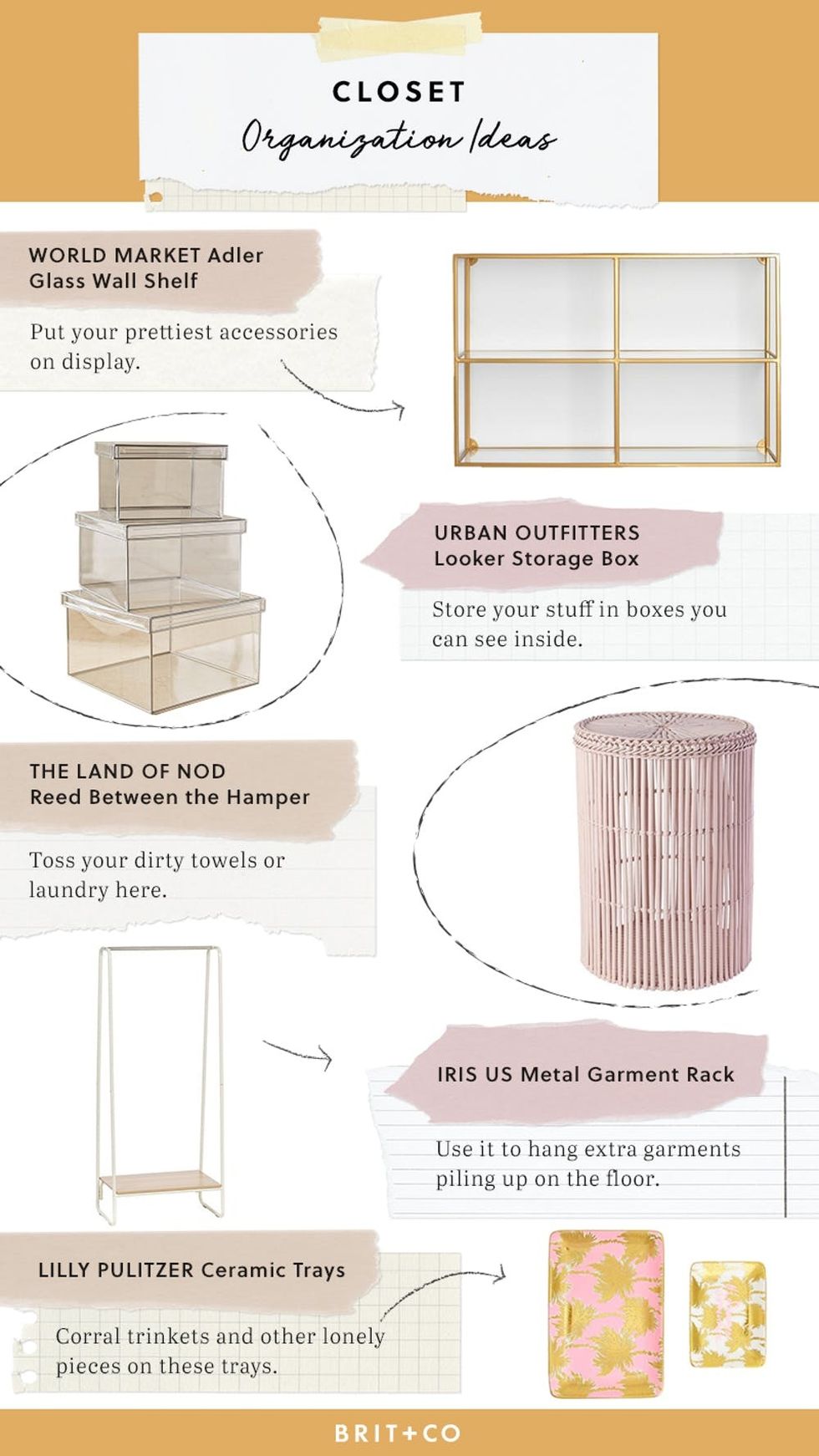 CLOSET
Organization Ideas

WORLD MARKET Adler Glass Wall Shelf

Put your prettiest accessories on display.

URBAN OUTFITTERS Looker Storage Box

Store your stuff in boxes you can see inside.

THE LAND OF NOD Reed Between the Hamper

Toss your dirty towels or laundry here.

IRIS US Metal Garment Rack

Use it to hang extra garments piling up on the floor.

LILLY PULITZER Ceramic Trays

Corral trinkets and other lonely pieces on these trays.

BRIT+CO