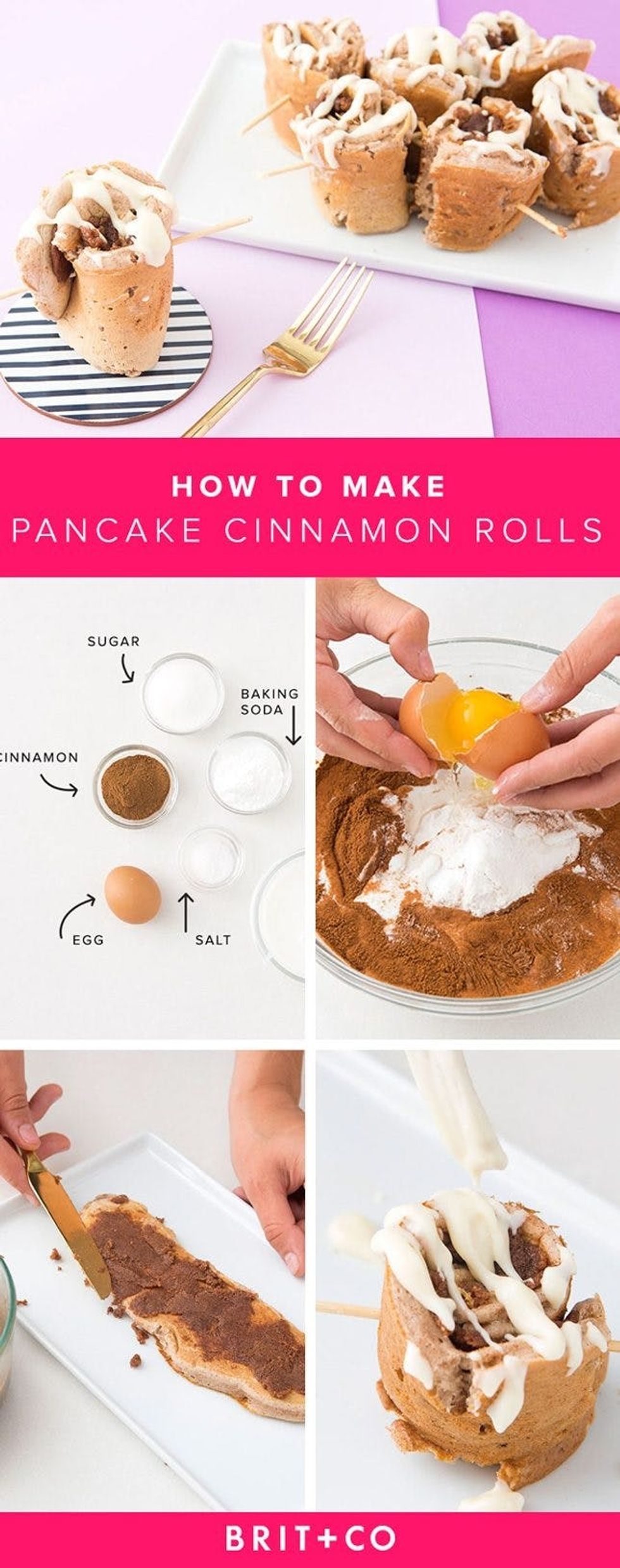 HOW TO MAKE
PANCAKE CINNAMON ROLLS

SUGAR

BAKING SODA

CINNAMON

EGG

SALT

BRIT+CO