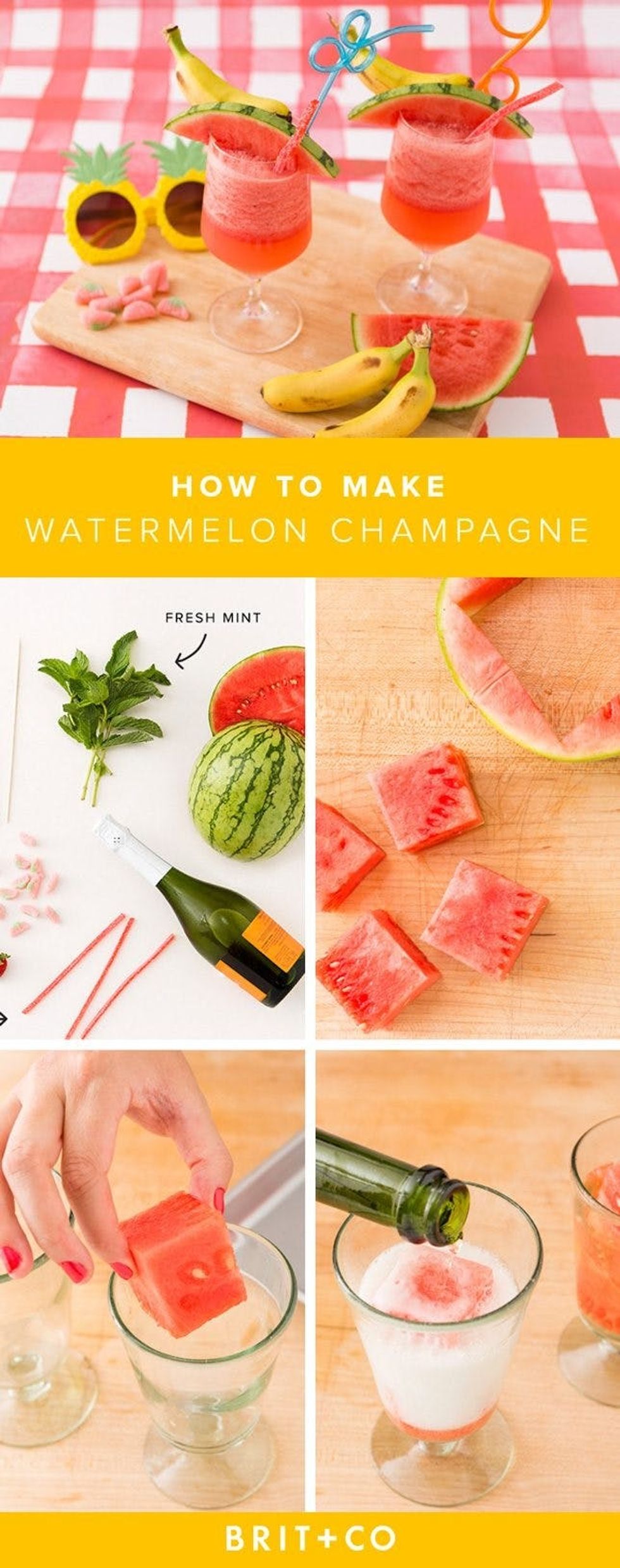 HOW TO MAKE
WATERMELON CHAMPAGNE

FRESH MINT

BRIT+CO