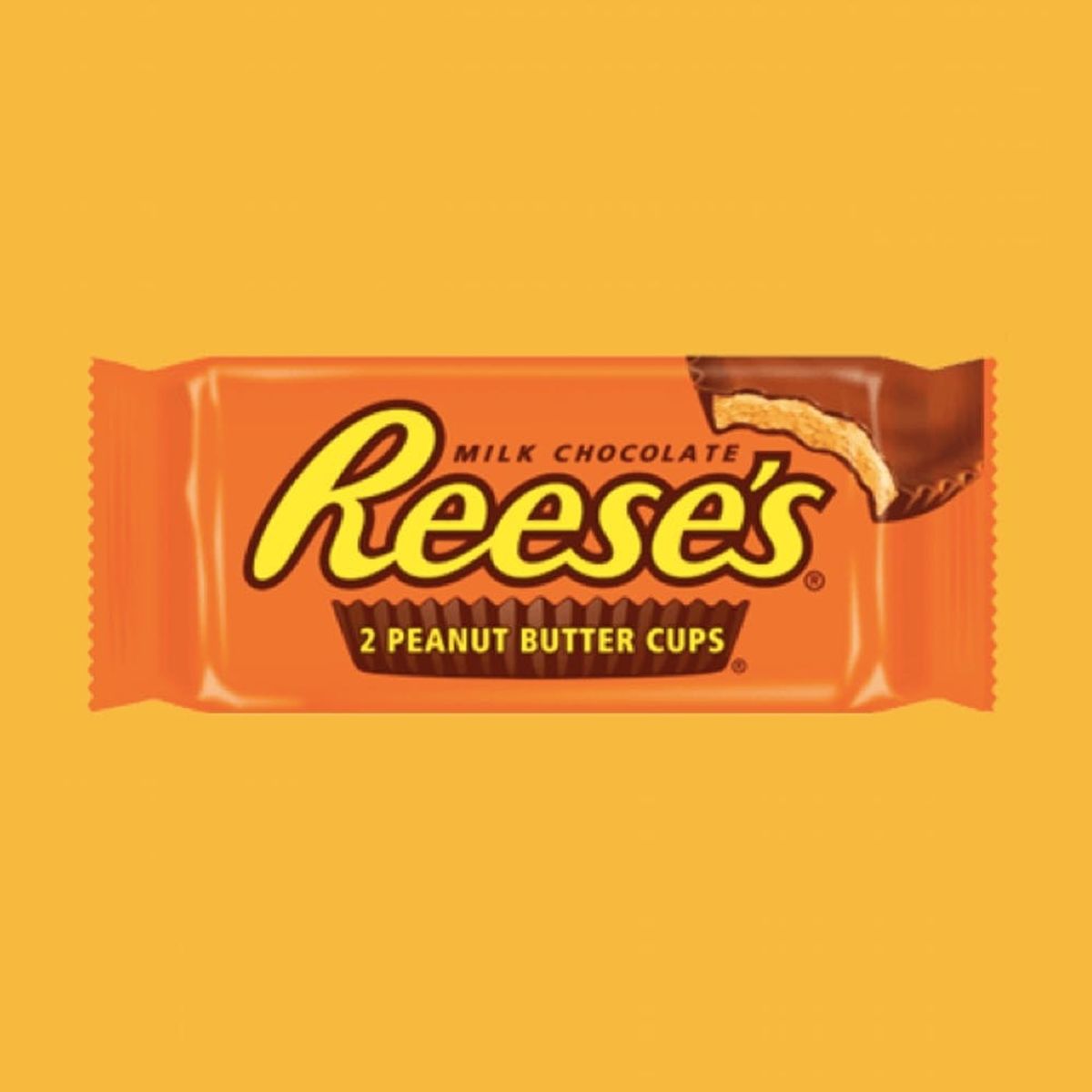 MILK CHOCOLATE
Reese's®
2 PEANUT BUTTER CUPS®