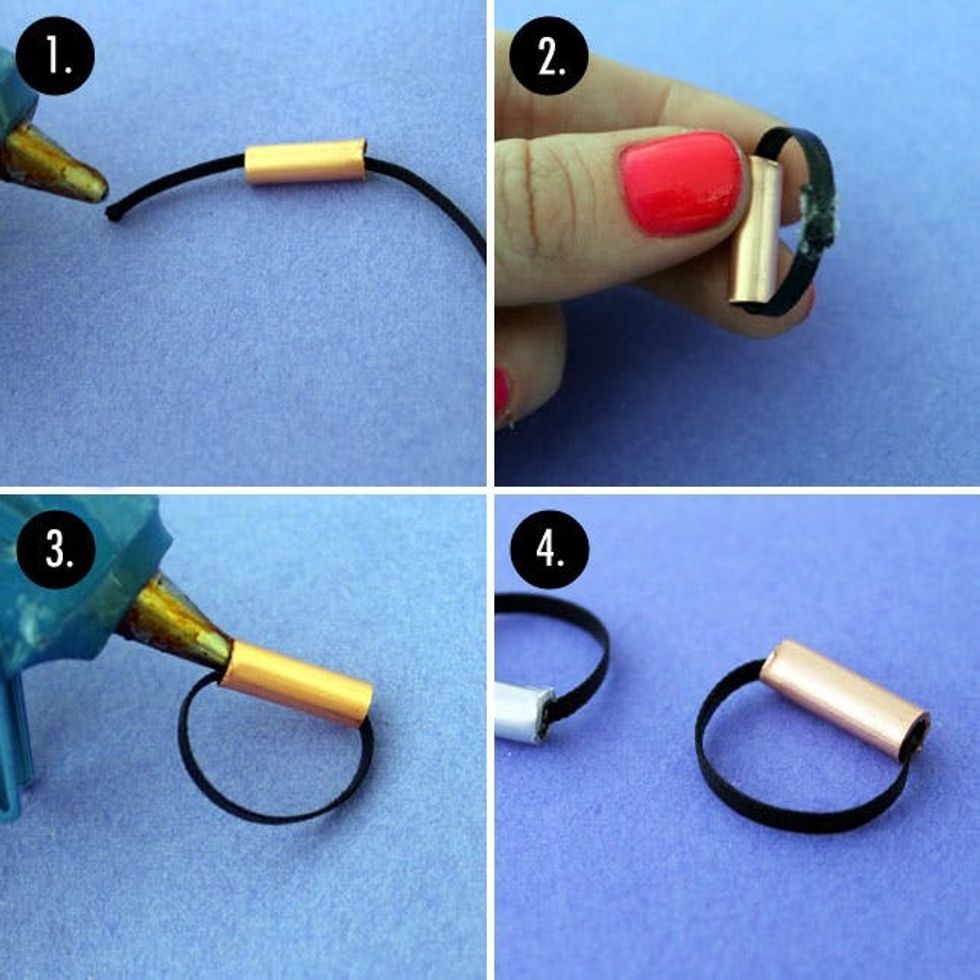 1.

2.

3.

4.