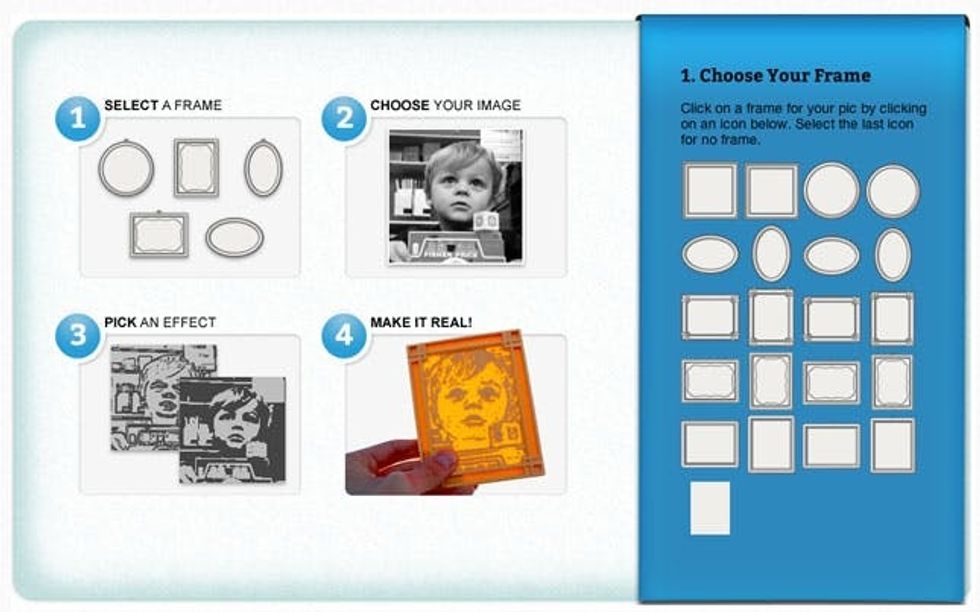 1 SELECT A FRAME

2 CHOOSE YOUR IMAGE

3 PICK AN EFFECT

4 MAKE IT REAL!

1. Choose Your Frame

Click on a frame for your pic by clicking on an icon below. Select the last icon for no frame.