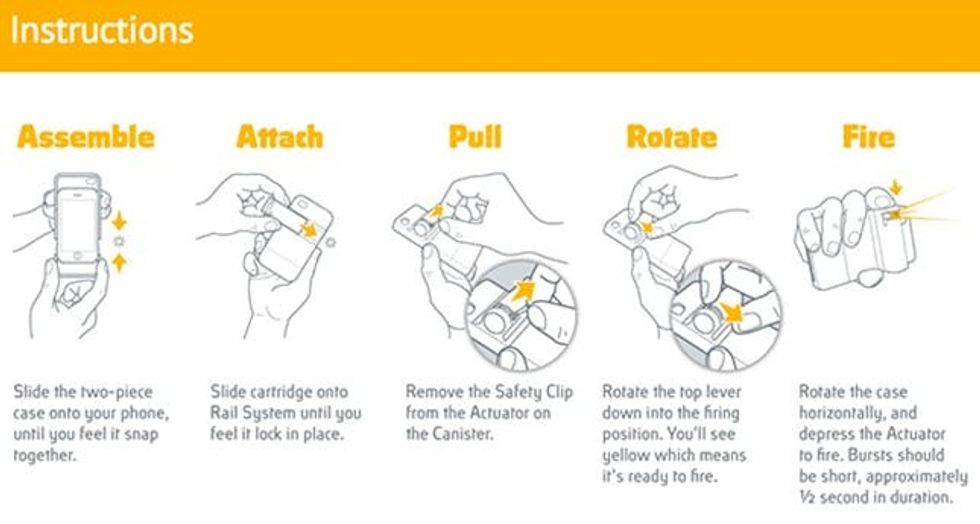 Instructions

Assemble

Slide the two-piece case onto your phone, until you feel it snap together.

Attach

Slide cartridge onto Rail System until you feel it lock in place.

Pull

Remove the Safety Clip from the Actuator on the Canister.

Rotate

Rotate the top lever down into the firing position. You'll see yellow which means it's ready to fire.

Fire

Rotate the case horizontally, and depress the Actuator to fire. Bursts should be short, approximately ½ second in duration.