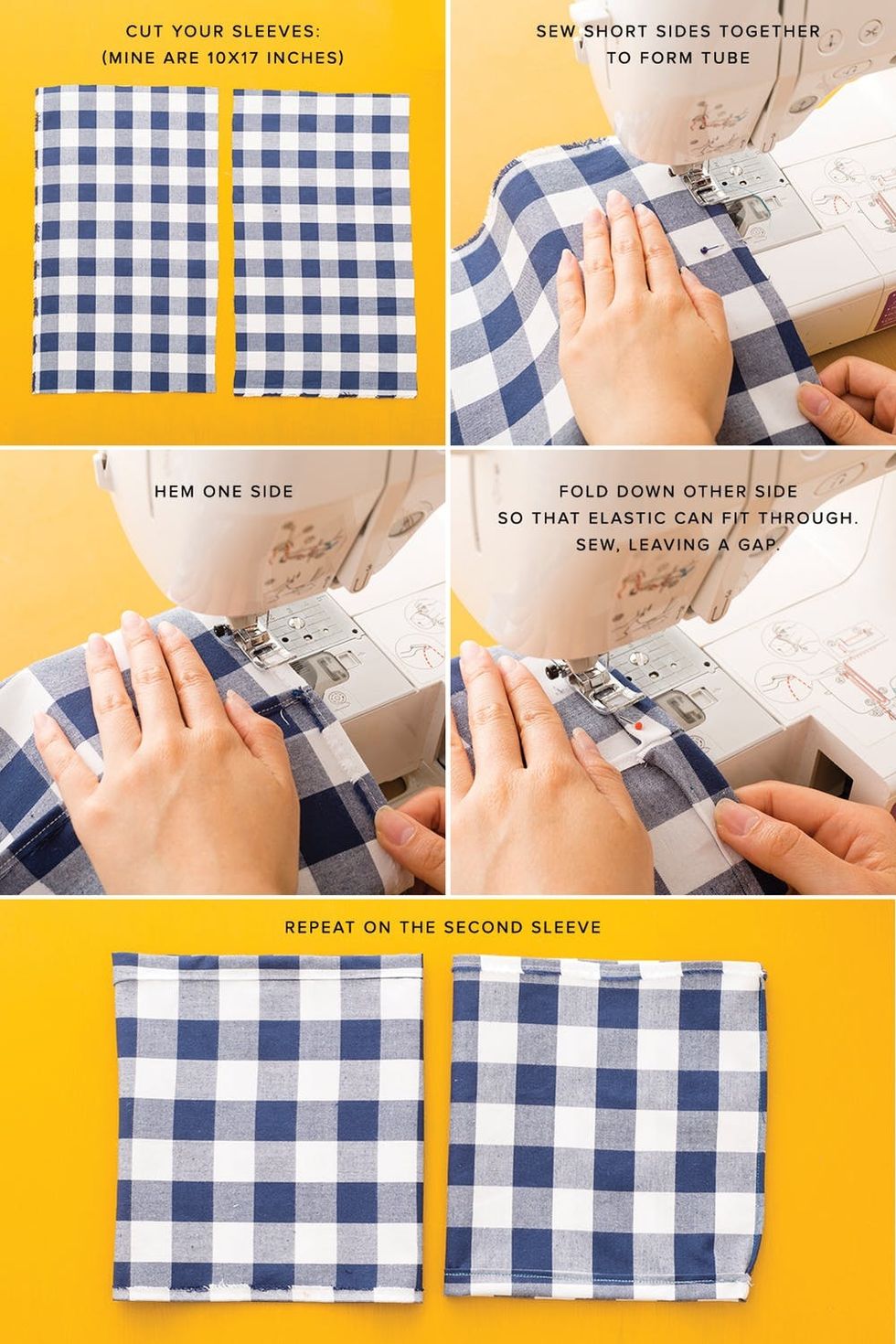 CUT YOUR SLEEVES:
(MINE ARE 10X17 INCHES)

SEW SHORT SIDES TOGETHER
TO FORM TUBE

HEM ONE SIDE

FOLD DOWN OTHER SIDE
SO THAT ELASTIC CAN FIT THROUGH.
SEW, LEAVING A GAP.

REPEAT ON THE SECOND SLEEVE