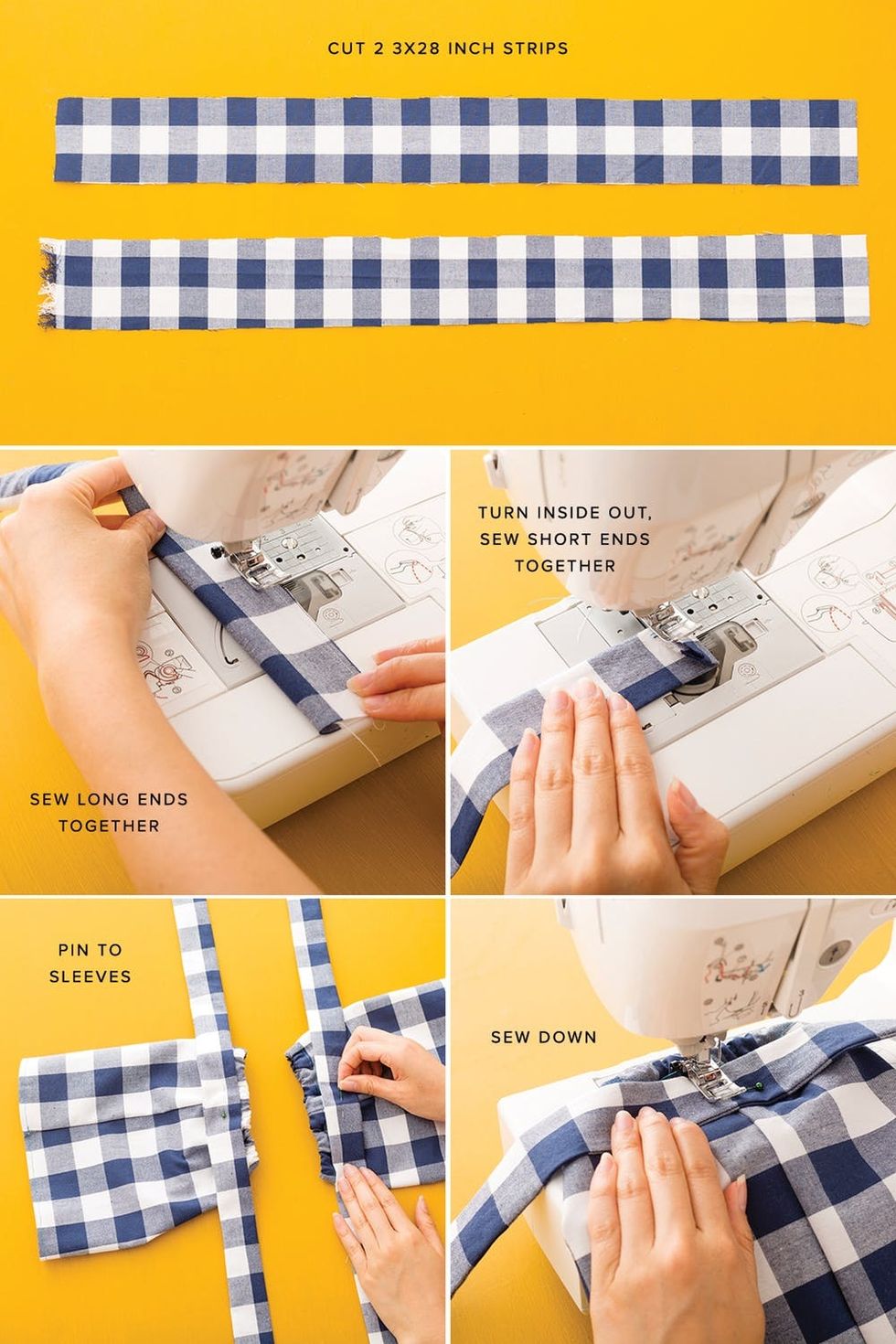 CUT 2 3X28 INCH STRIPS

SEW LONG ENDS TOGETHER

TURN INSIDE OUT, SEW SHORT ENDS TOGETHER

PIN TO SLEEVES

SEW DOWN