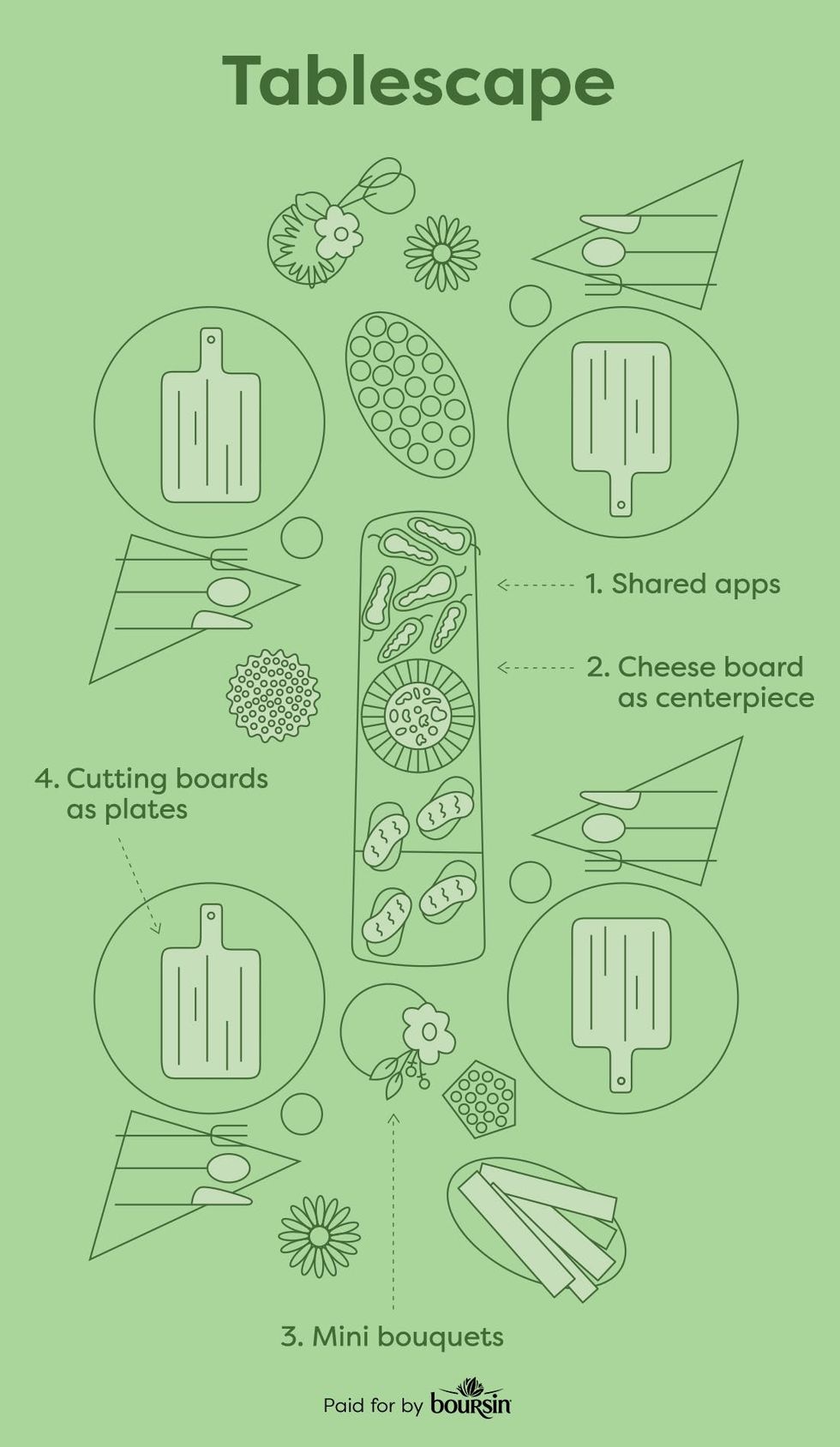 Tablescape

1. Shared apps

2. Cheese board as centerpiece

4. Cutting boards as plates

3. Mini bouquets

Paid for by boursin