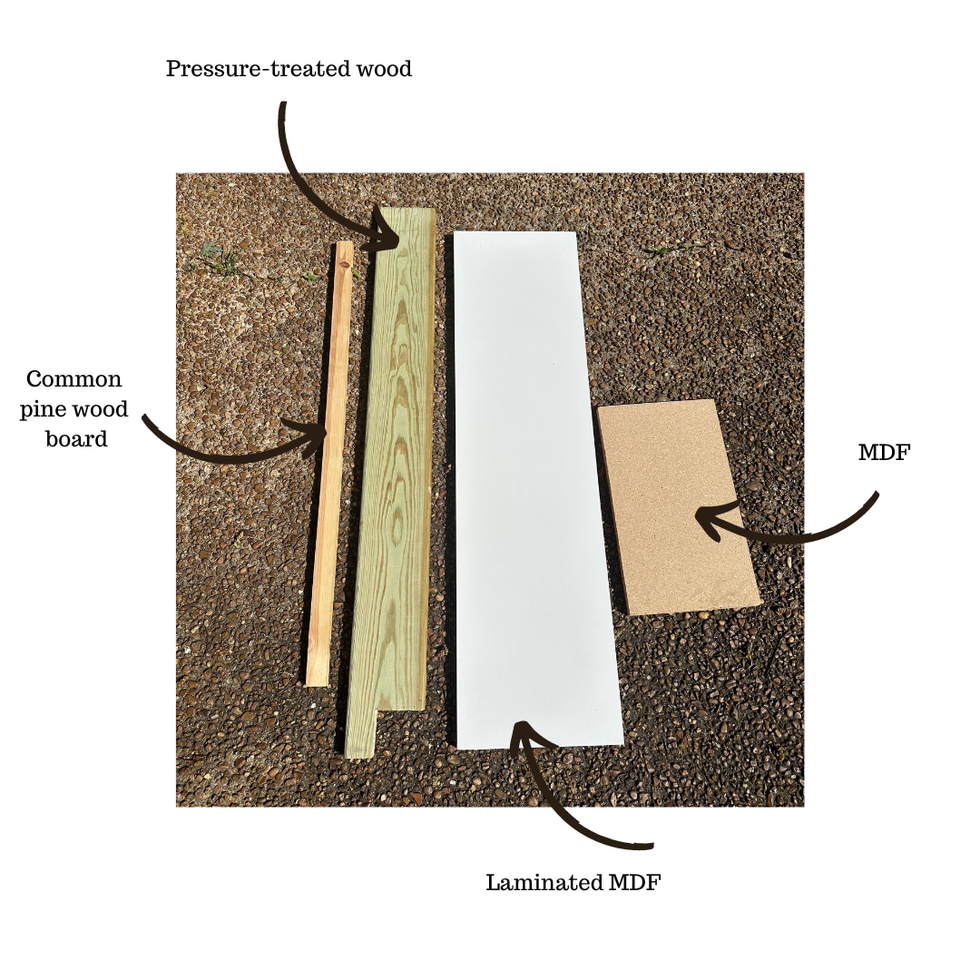 Pressure-treated wood

Common pine wood board

MDF

Laminated MDF